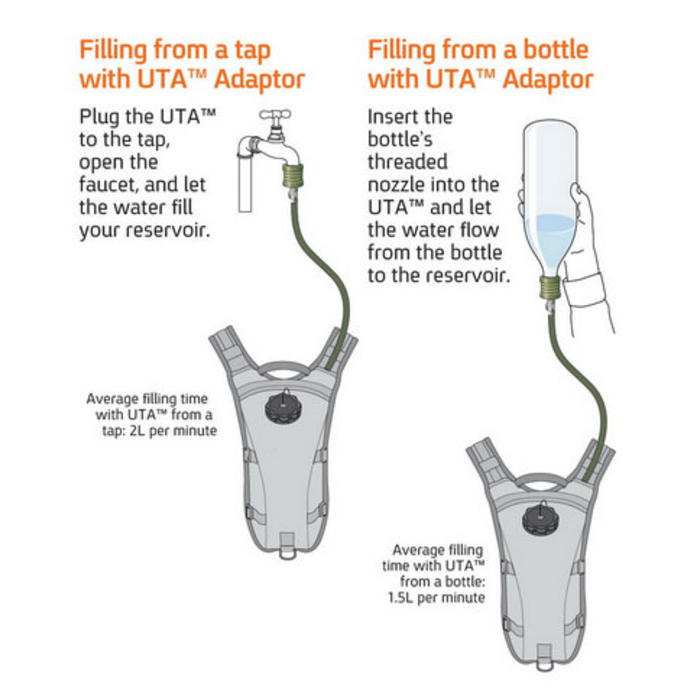 Filling from a tap with UTA™ Adaptor

Plug the UTA™ to the tap, open the faucet, and let the water fill your reservoir.

Average filling time with UTA™ from a tap: 2L per minute

Filling from a bottle with UTA™ Adaptor

Insert the bottle's threaded nozzle into the UTA™ and let the water flow from the bottle to the reservoir.

Average filling time with UTA™ from a bottle: 1.5L per minute