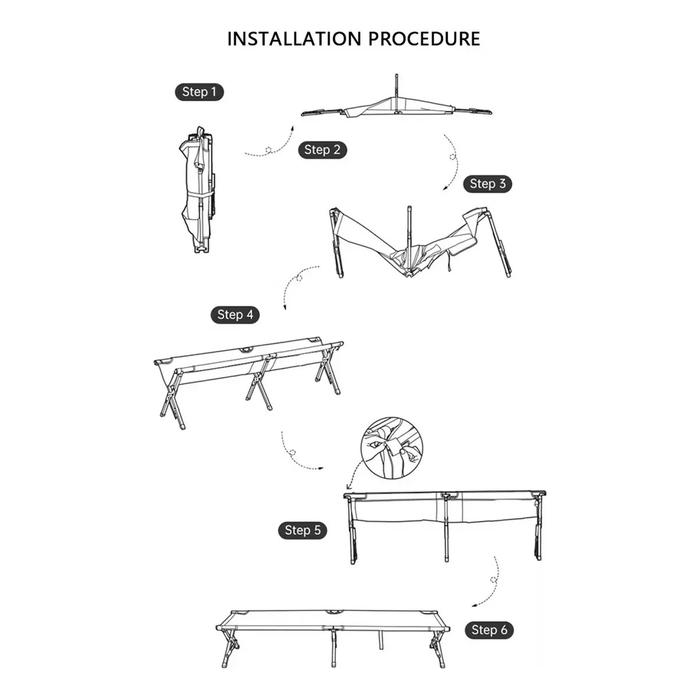 INSTALLATION PROCEDURE

Step 1

Step 2

Step 3

Step 4

Step 5

Step 6